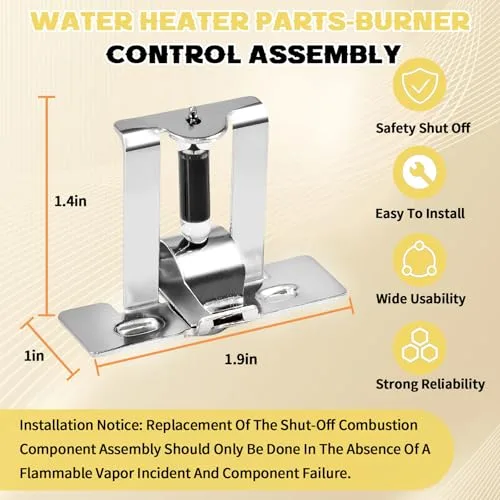 WATER HEATER PARTS-BURNER
CONTROL ASSEMBLY

1.4in

1in

1.9in

Safety Shut Off

Easy To Install

Wide Usability

Strong Reliability

Installation Notice: Replacement Of The Shut-Off Combustion Component Assembly Should Only Be Done In The Absence Of A Flammable Vapor Incident And Component Failure.