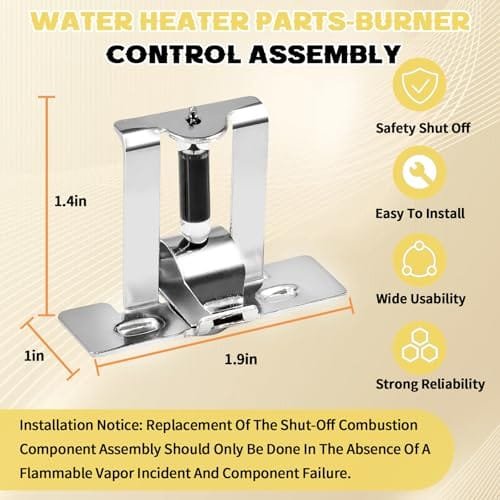 WATER HEATER PARTS-BURNER
CONTROL ASSEMBLY

1.4in

1in

1.9in

Safety Shut Off

Easy To Install

Wide Usability

Strong Reliability

Installation Notice: Replacement Of The Shut-Off Combustion Component Assembly Should Only Be Done In The Absence Of A Flammable Vapor Incident And Component Failure.