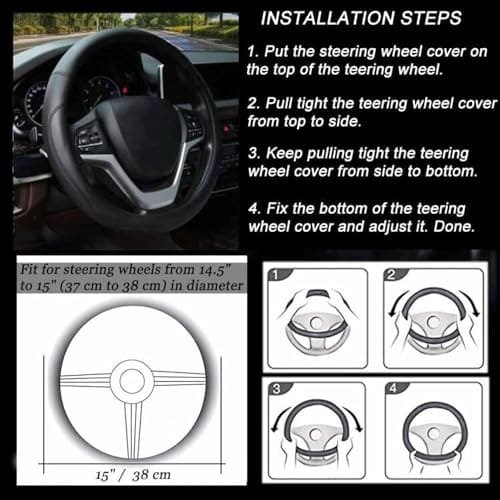 INSTALLATION STEPS

1. Put the steering wheel cover on the top of the teering wheel.

2. Pull tight the teering wheel cover from top to side.

3. Keep pulling tight the teering wheel cover from side to bottom.

4. Fix the bottom of the teering wheel cover and adjust it. Done.

Fit for steering wheels from 14.5" to 15" (37 cm to 38 cm) in diameter

15" / 38 cm

1

2

3

4