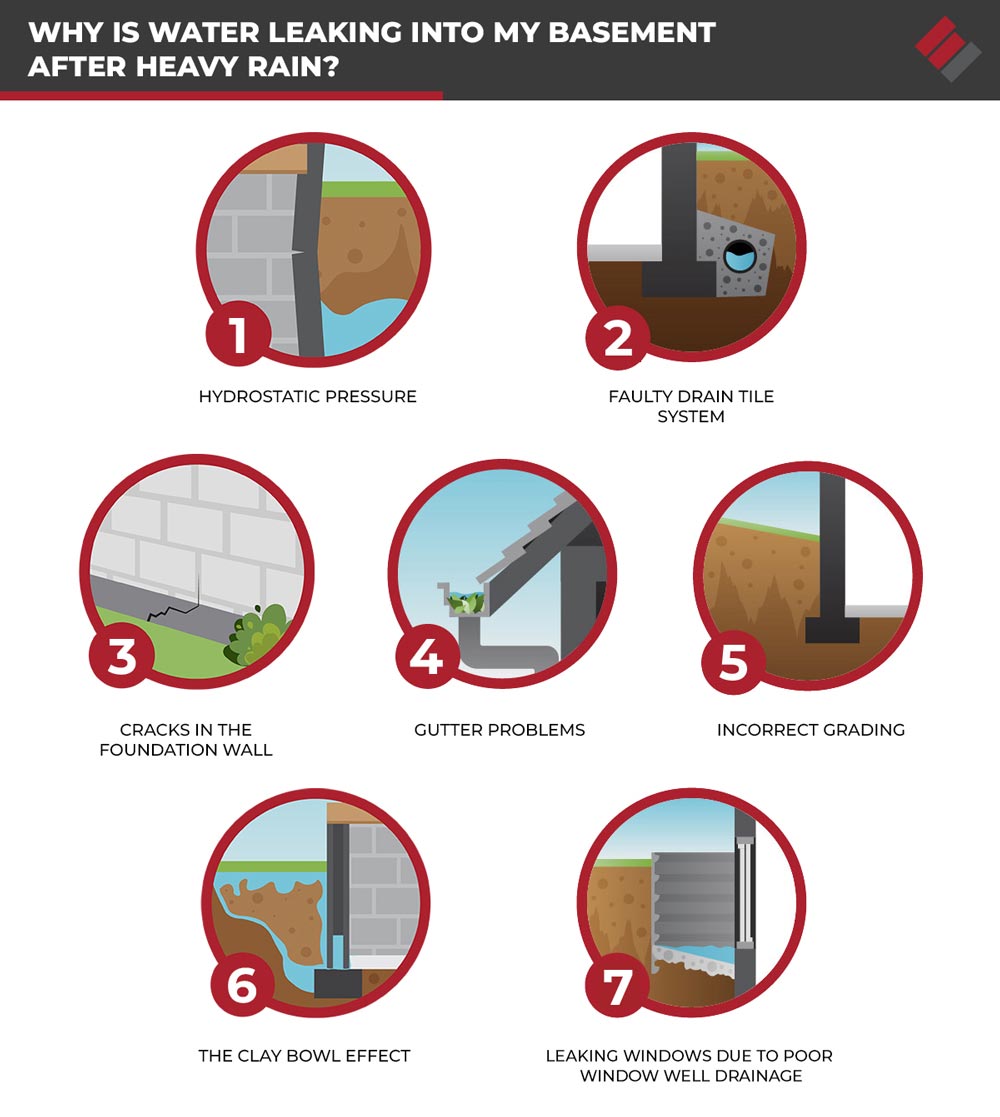 WHY IS WATER LEAKING INTO MY BASEMENT AFTER HEAVY RAIN?

1
HYDROSTATIC PRESSURE

2
FAULTY DRAIN TILE SYSTEM

3
CRACKS IN THE FOUNDATION WALL

4
GUTTER PROBLEMS

5
INCORRECT GRADING

6
THE CLAY BOWL EFFECT

7
LEAKING WINDOWS DUE TO POOR WINDOW WELL DRAINAGE